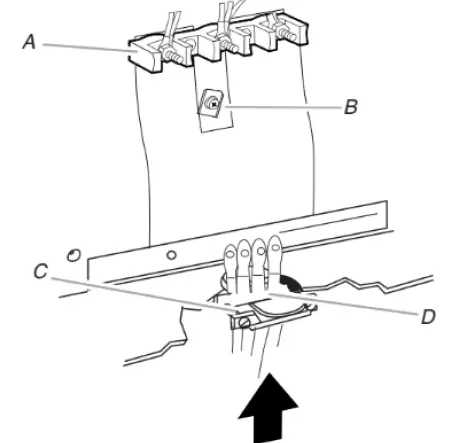 A
B
C
D