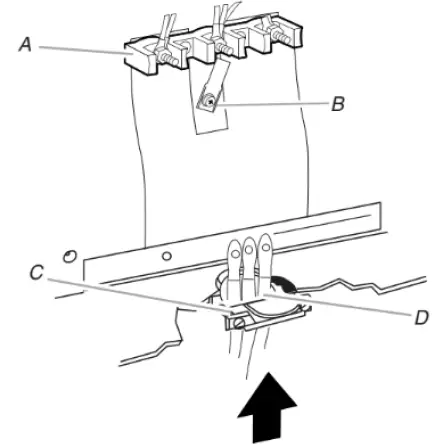 A
B
C
D