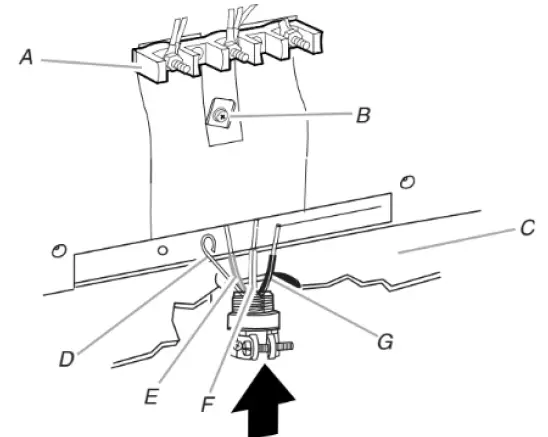 A
B
C
D
E
F
G