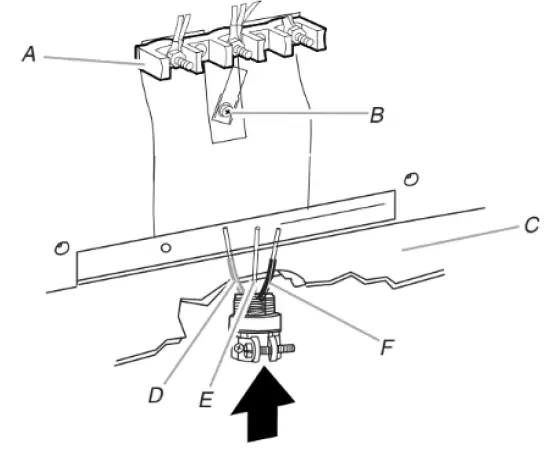 A
B
C
D
E
F