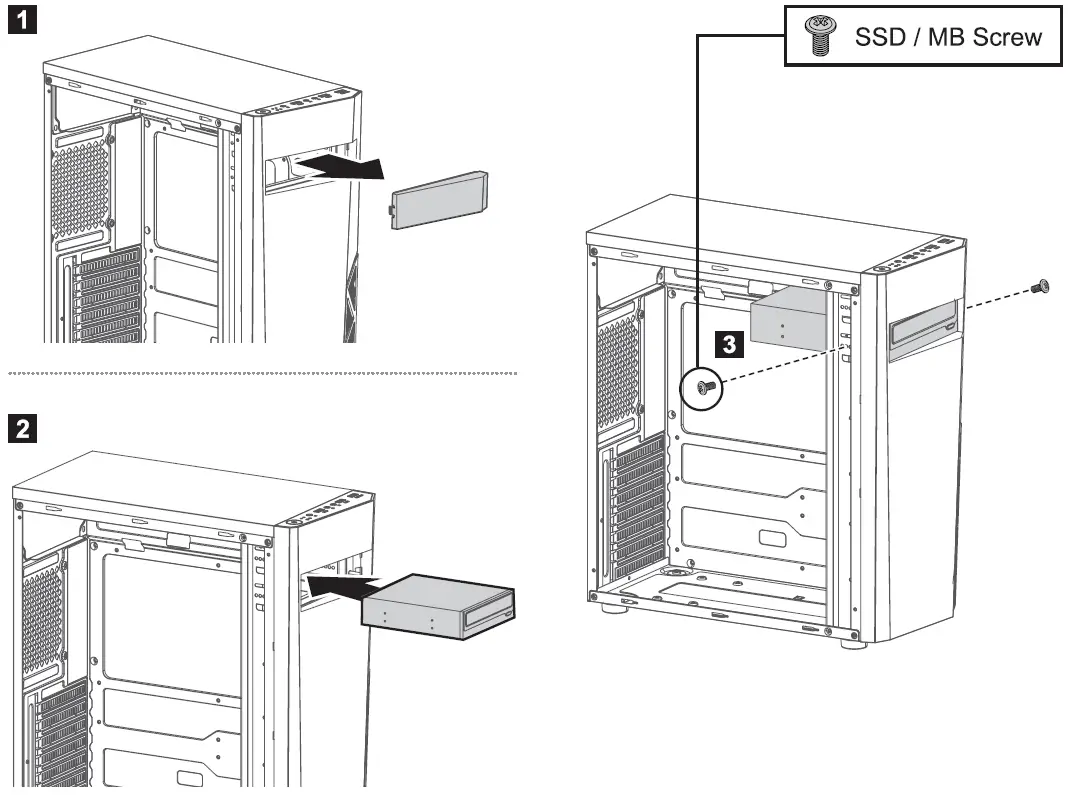 1

2

SSD / MB Screw

3