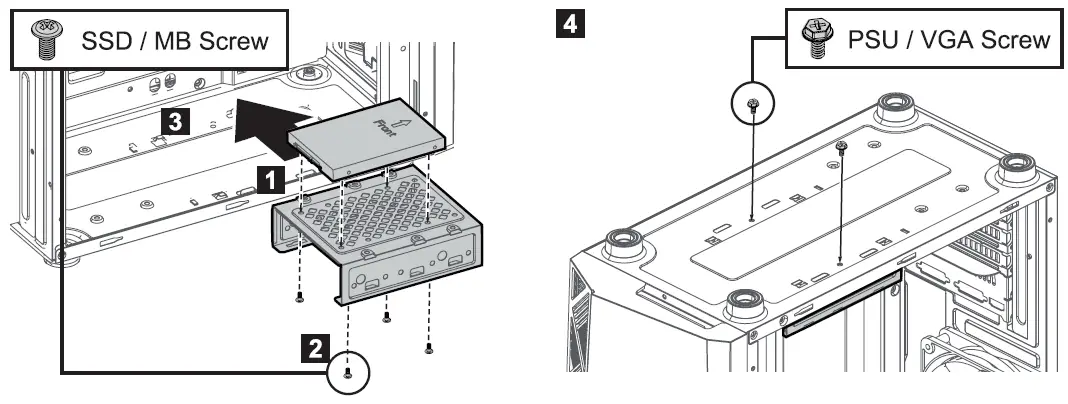 SSD / MB Screw

3

Front

1

2

4

PSU / VGA Screw