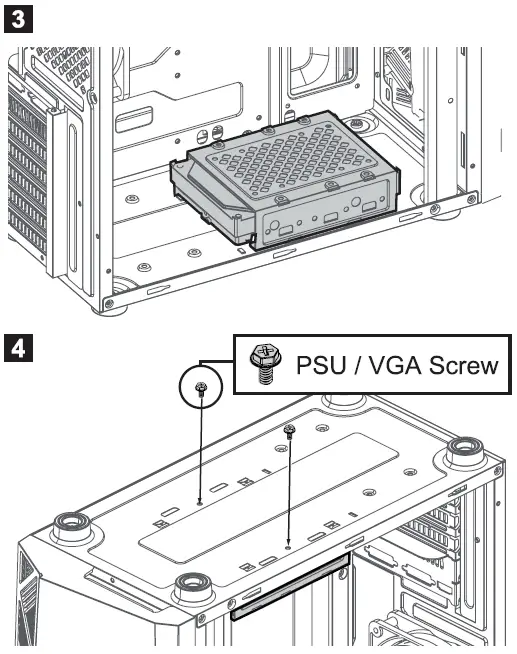 3

4

PSU / VGA Screw