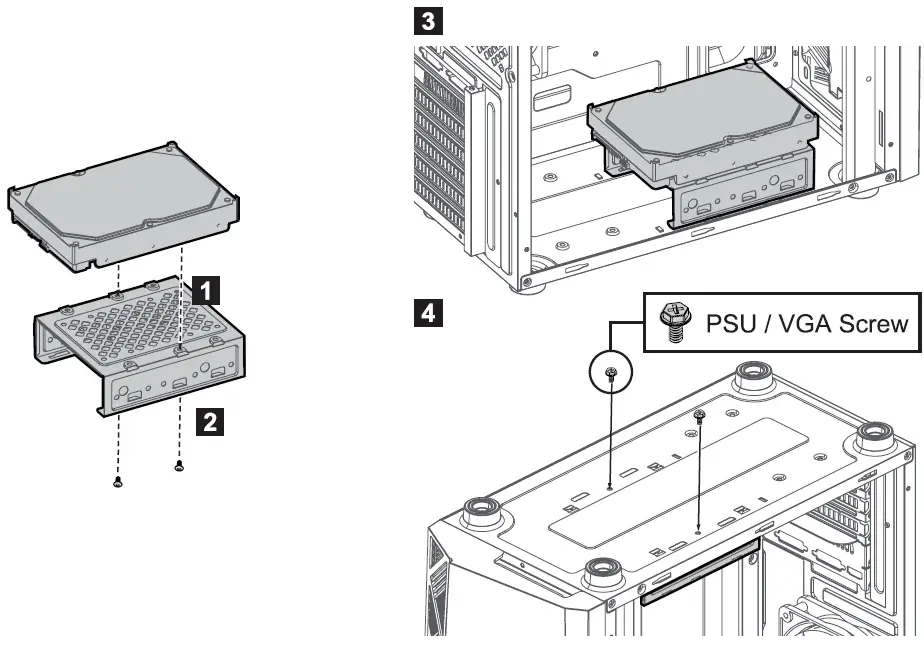 1

2

3

4

PSU / VGA Screw