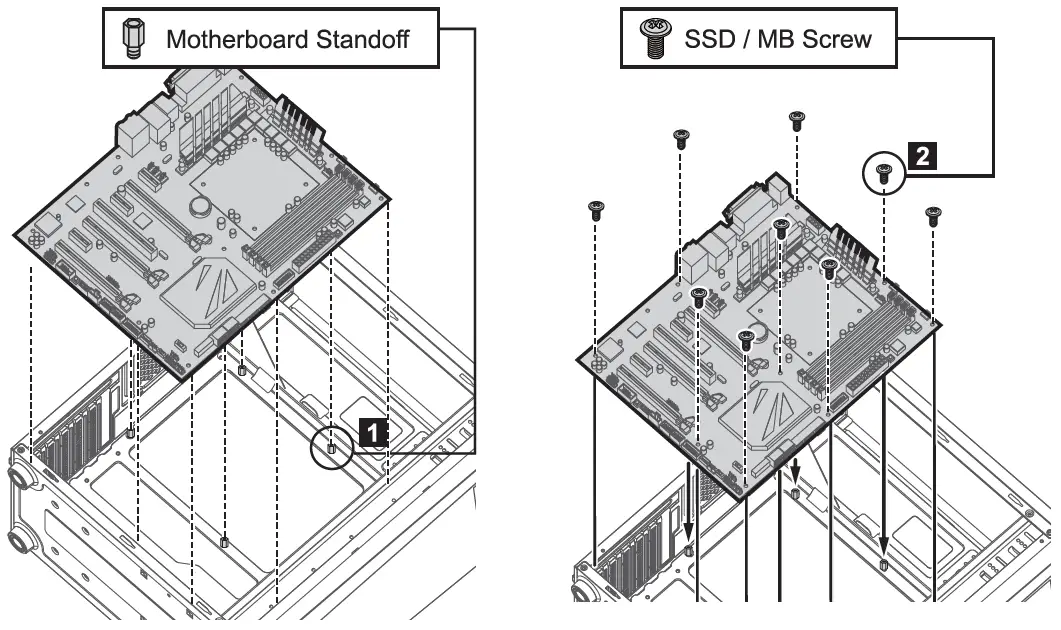 Motherboard Standoff

1

SSD / MB Screw

2