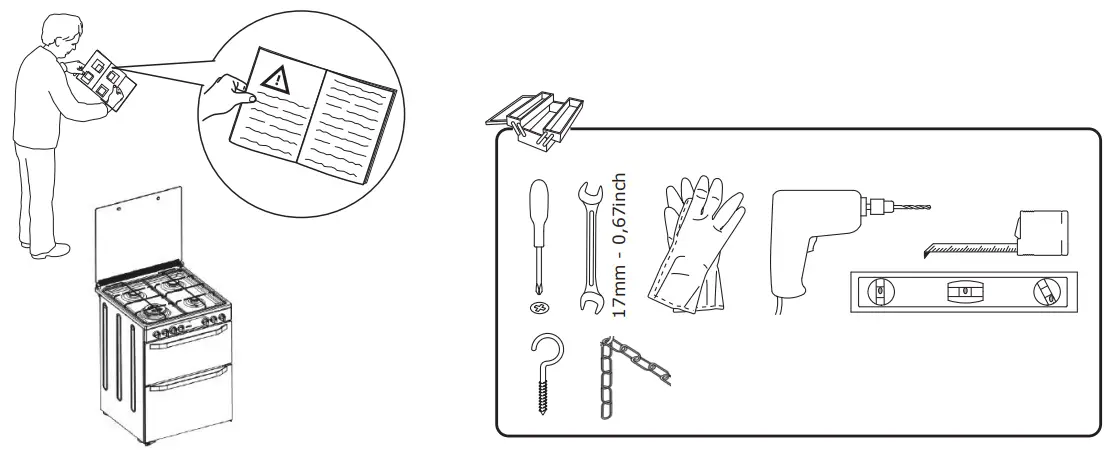 17mm - 0,67inch