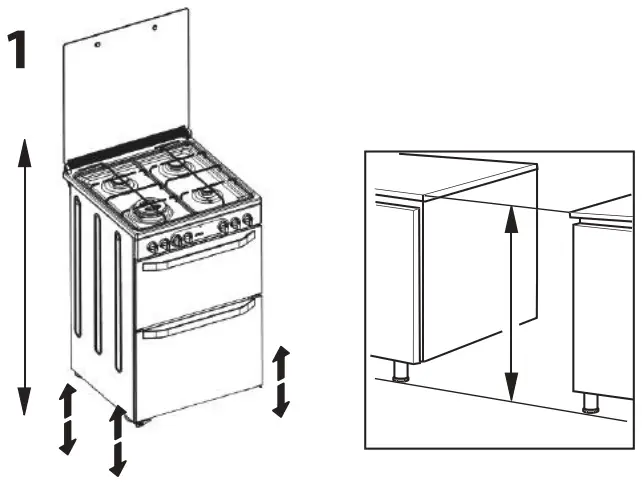 1