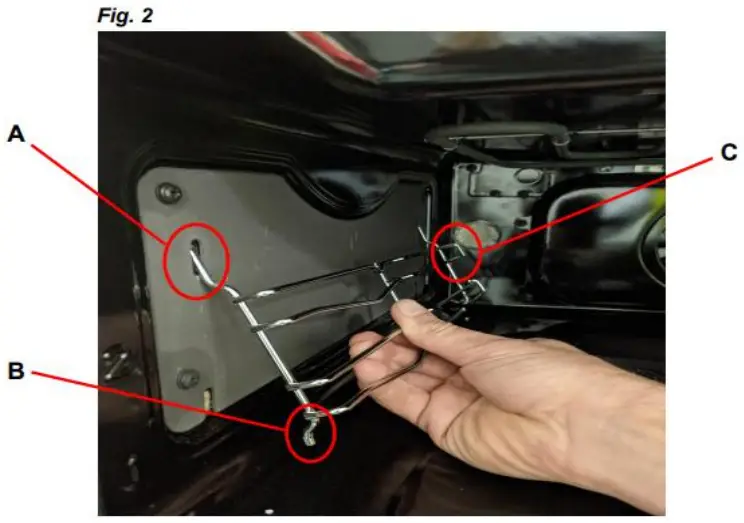 Fig. 2

A

C

B