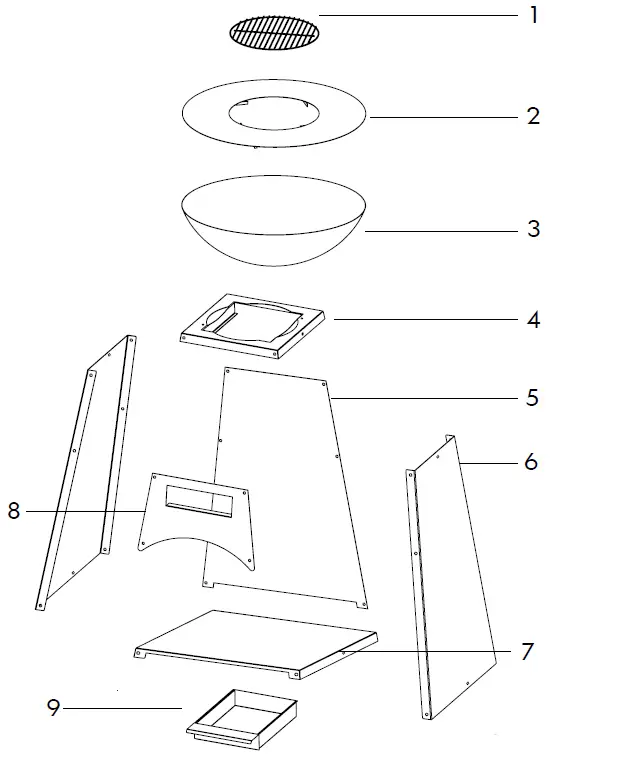 1
2
3
4
5
6
8
7
9