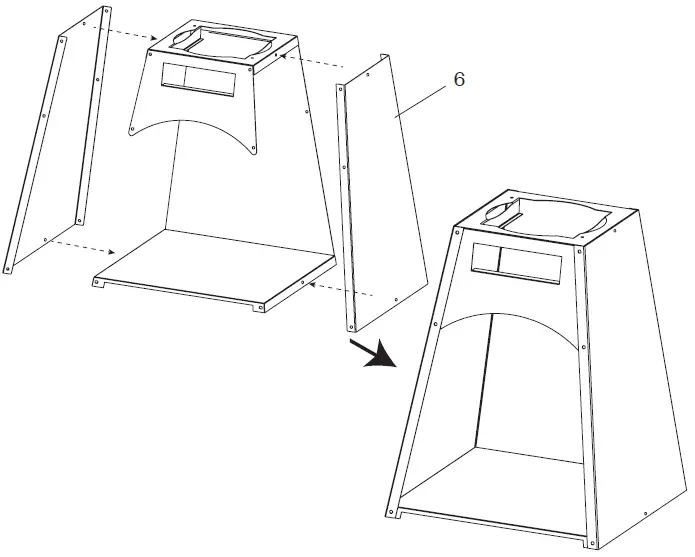 6