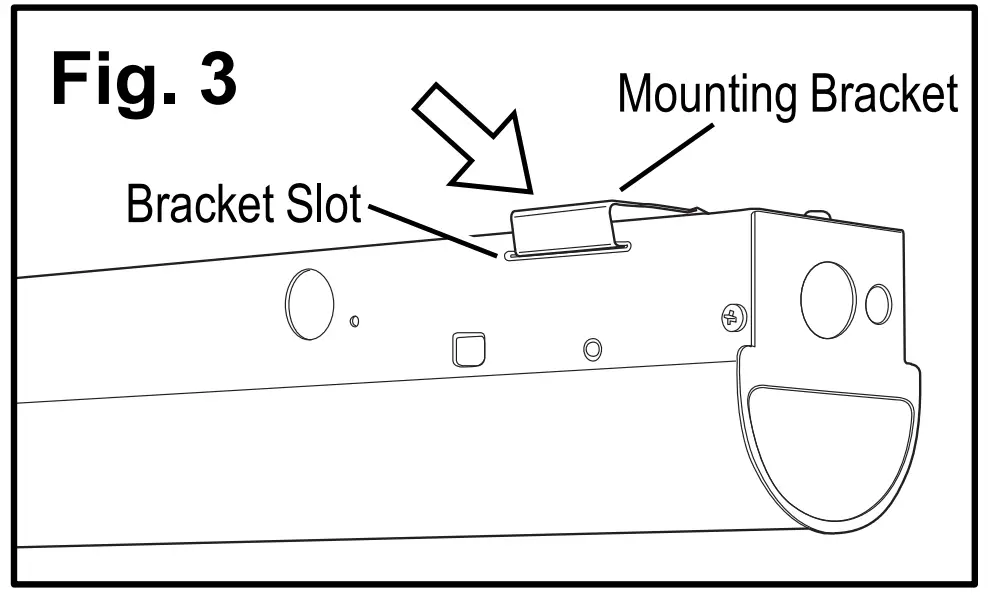 Fig. 3

Mounting Bracket

Bracket Slot