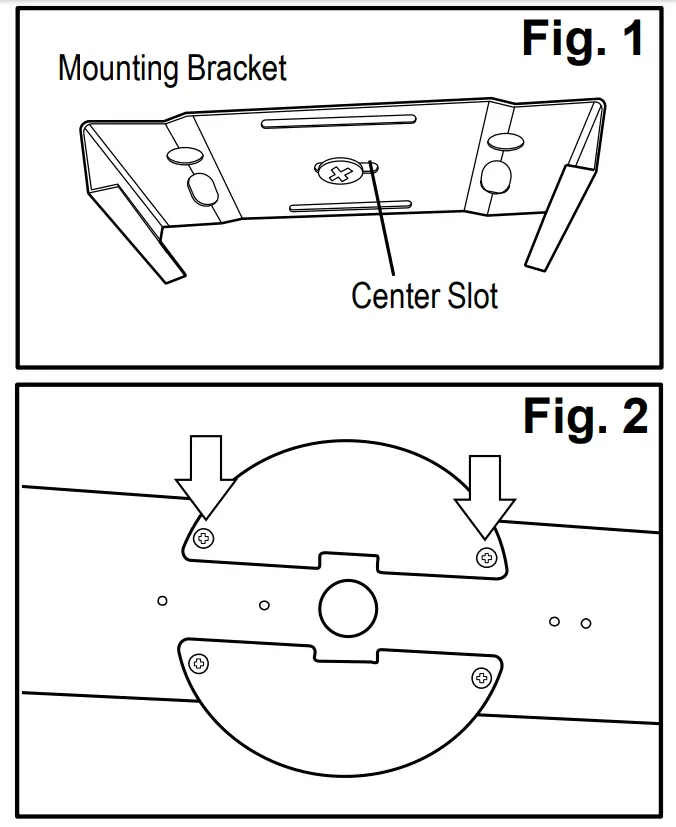 Fig. 1

Mounting Bracket

Center Slot

Fig. 2