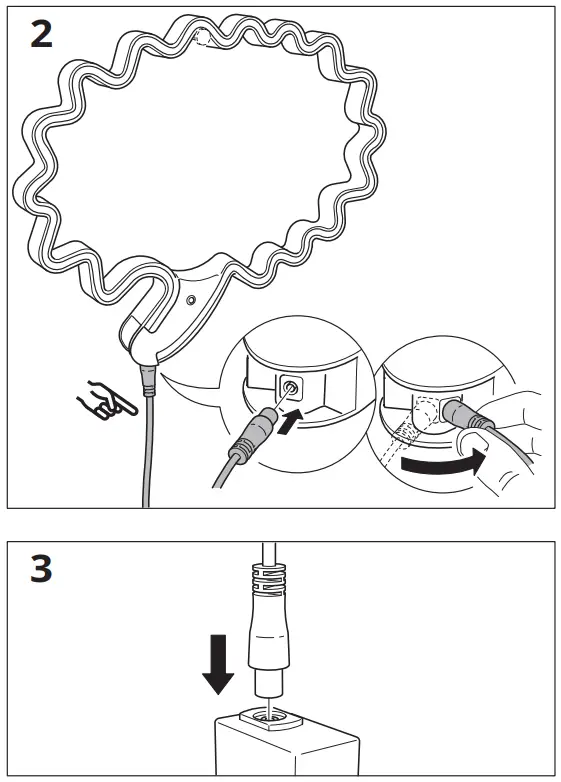 2

3