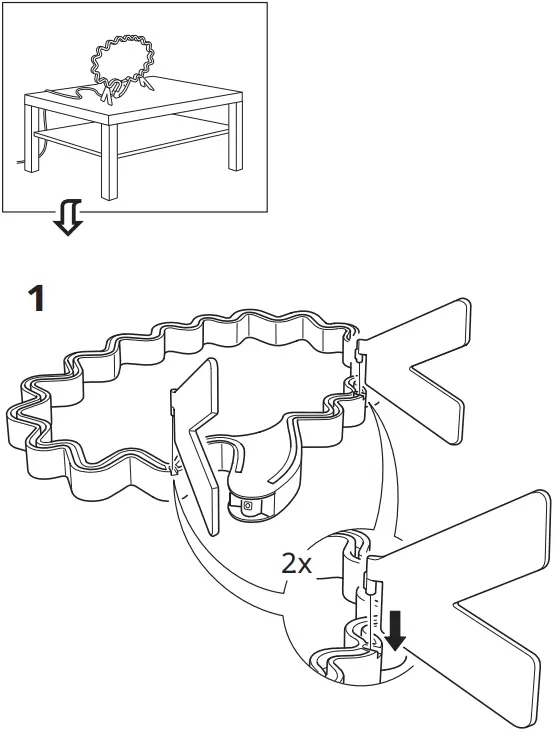 1

2x