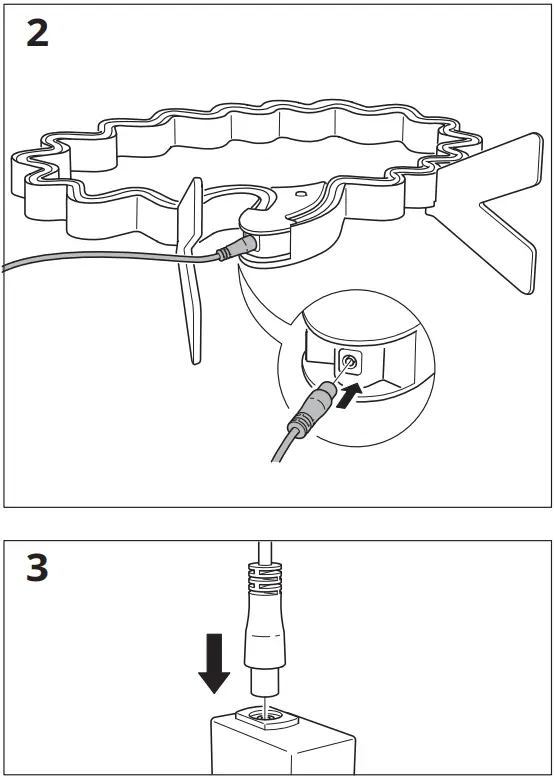 2

3