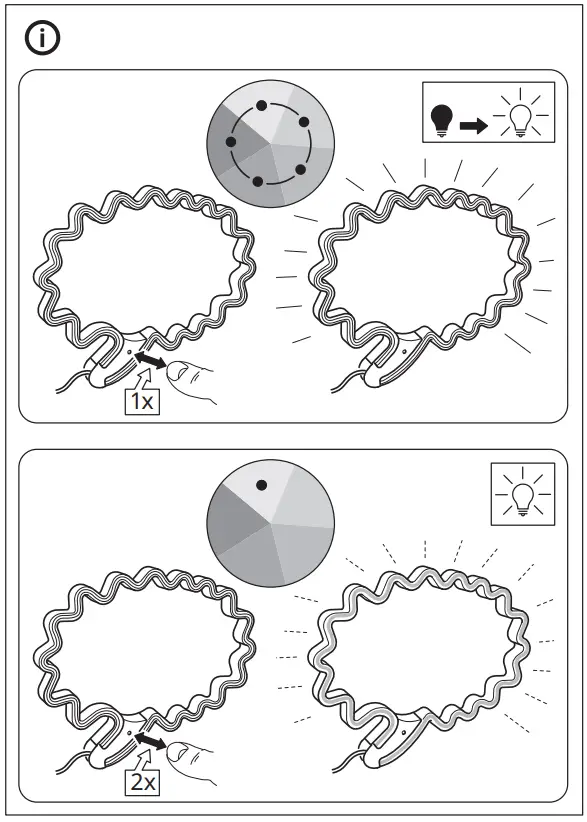 1x

2x