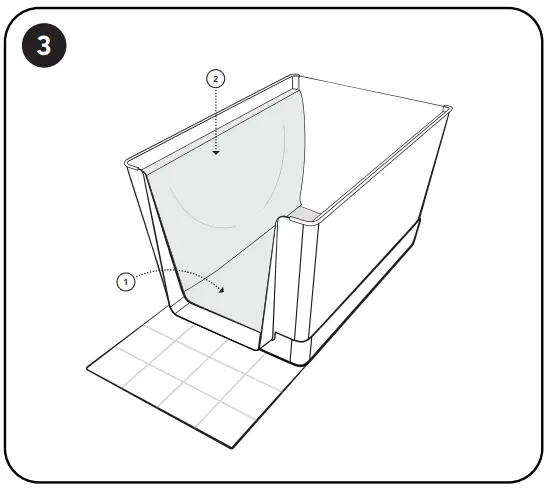 3

2

1