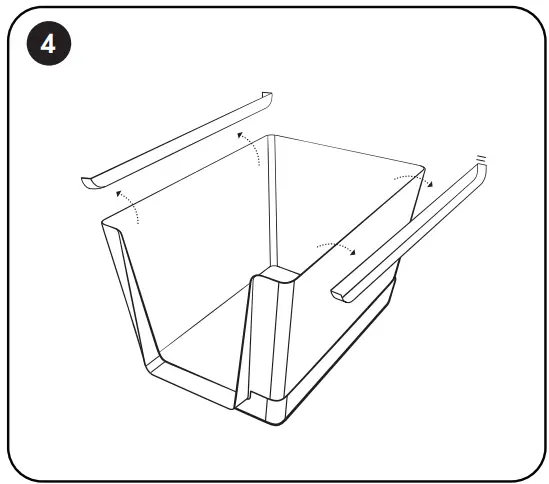 4