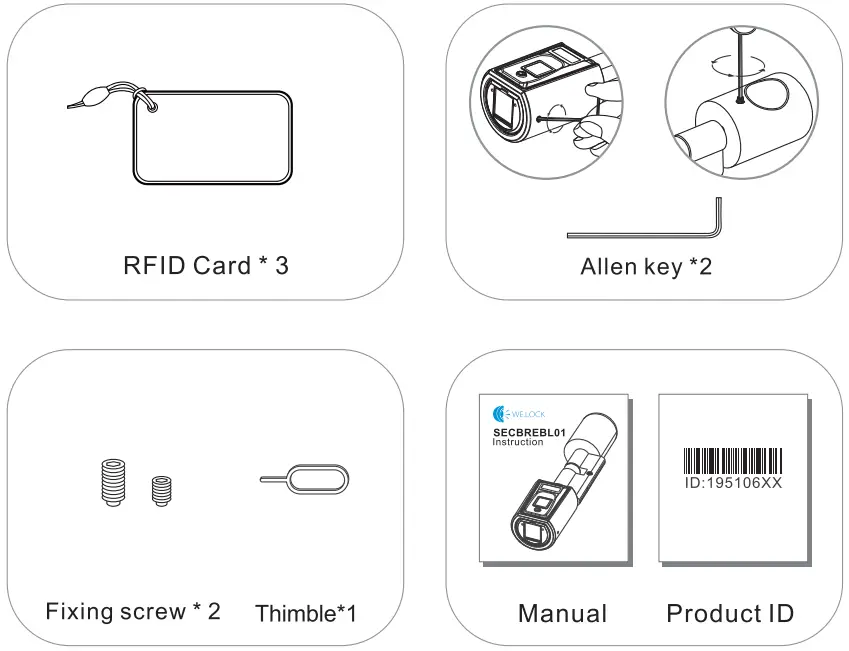 RFID Card * 3

Allen key *2

Fixing screw * 2

Thimble*1

WE.LOCK

SECBREBL01
Instruction

ID:195106XX

Manual

Product ID