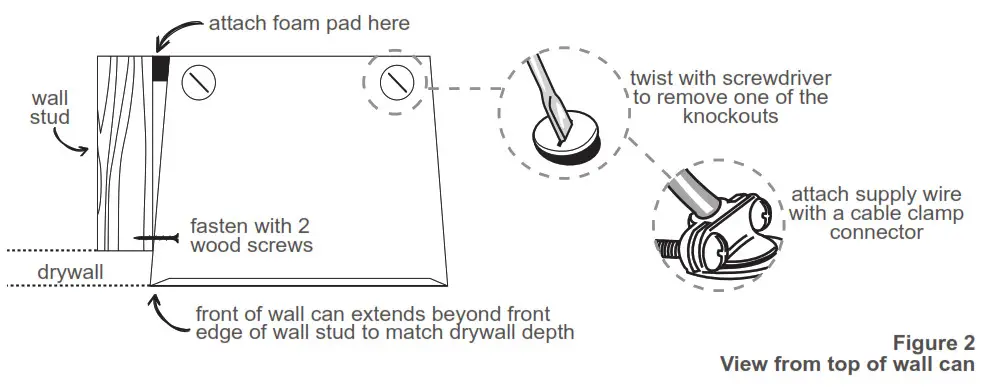 attach foam pad here

wall stud

twist with screwdriver to remove one of the knockouts

attach supply wire with a cable clamp connector

fasten with 2 wood screws

drywall

front of wall can extends beyond front edge of wall stud to match drywall depth

Figure 2
View from top of wall can