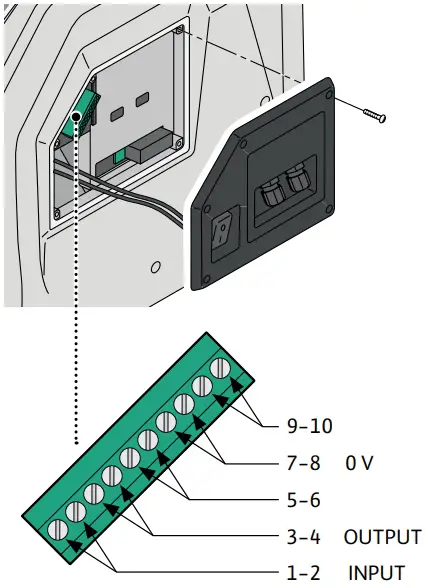 9–10
7–8 0 V
5–6
3–4 OUTPUT
1–2 INPUT