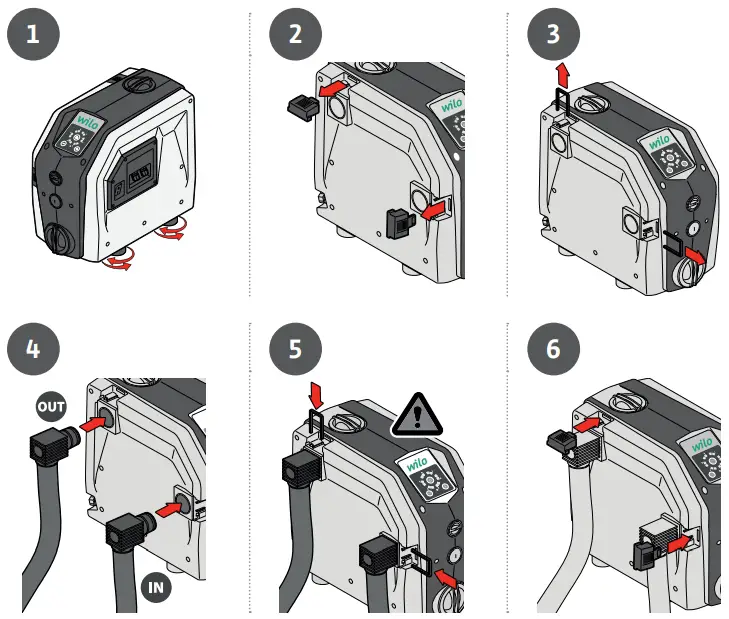 1

wilo

2

wilo

3

wilo

4

OUT

IN

5

wilo

6

wilo