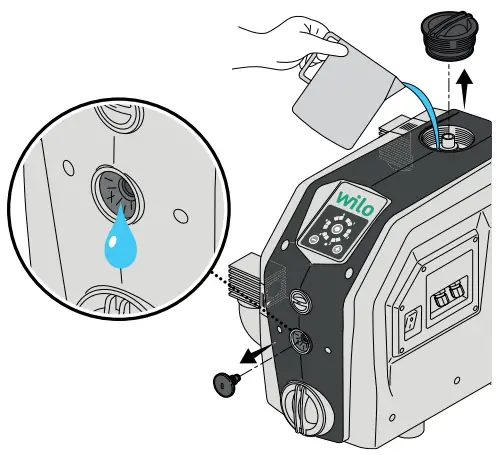 wilo