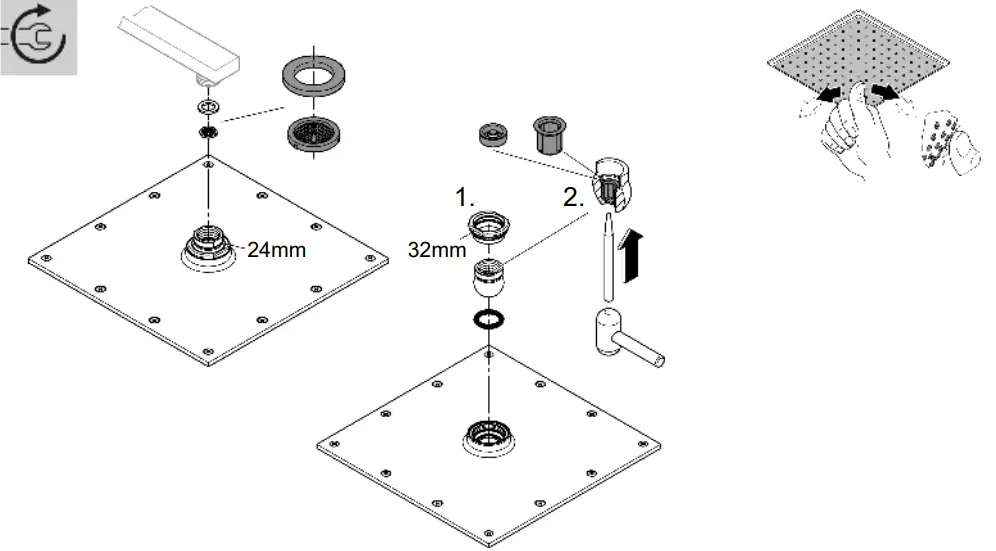 24mm

1.

2.

32mm