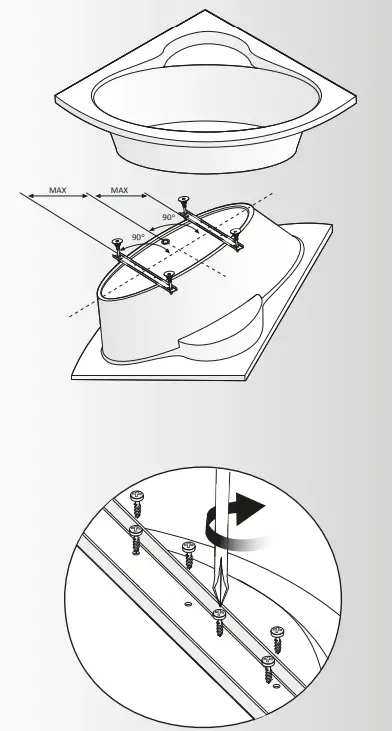 MAX
MAX
90°
90°