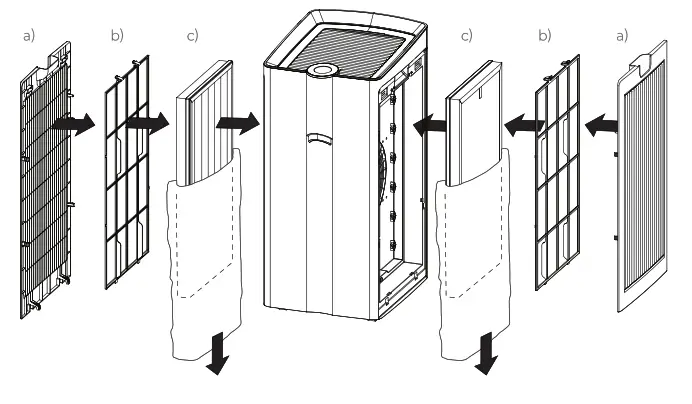 a)
b)
c)
c)
b)
a)