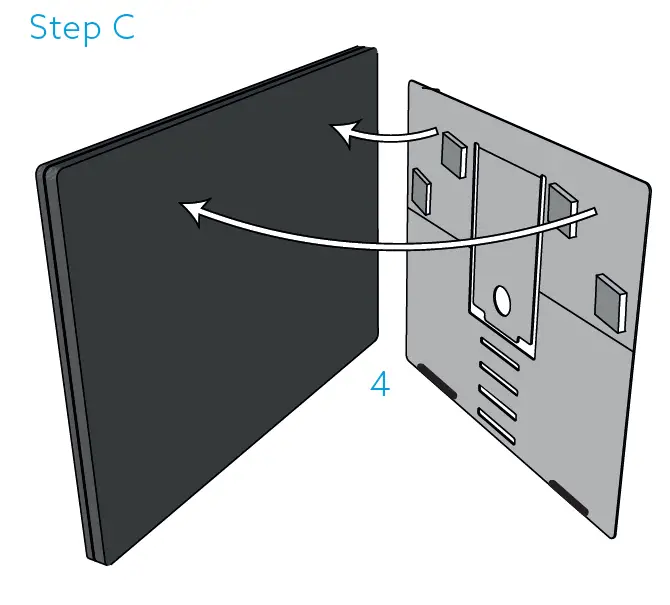 Step C

4