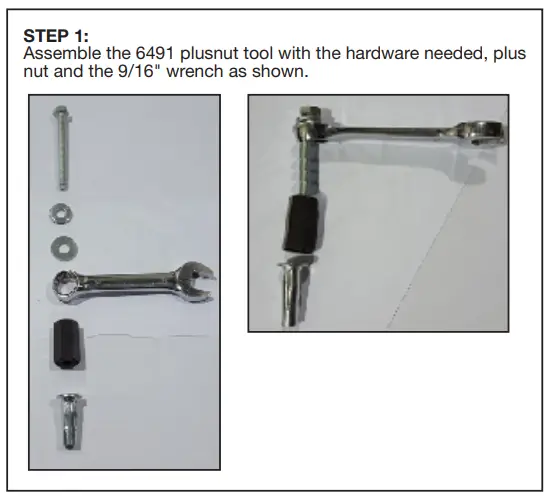 STEP 1:
Assemble the 6491 plusnut tool with the hardware needed, plus nut and the 9/16" wrench as shown.