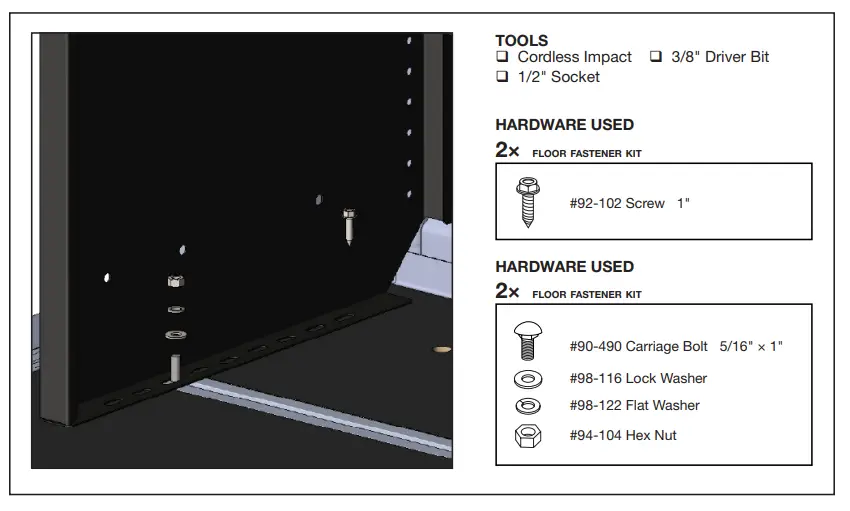 TOOLS
❑ Cordless Impact ❑ 3/8" Driver Bit
❑ 1/2" Socket

HARDWARE USED
2× FLOOR FASTENER KIT

#92-102 Screw 1"

HARDWARE USED
2× FLOOR FASTENER KIT

#90-490 Carriage Bolt 5/16" × 1"
#98-116 Lock Washer
#98-122 Flat Washer
#94-104 Hex Nut