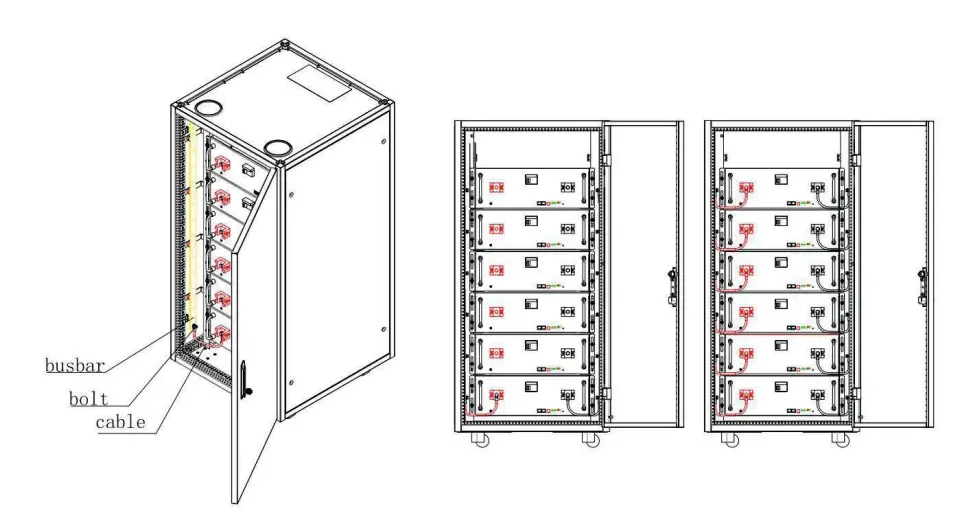 busbar
bolt
cable