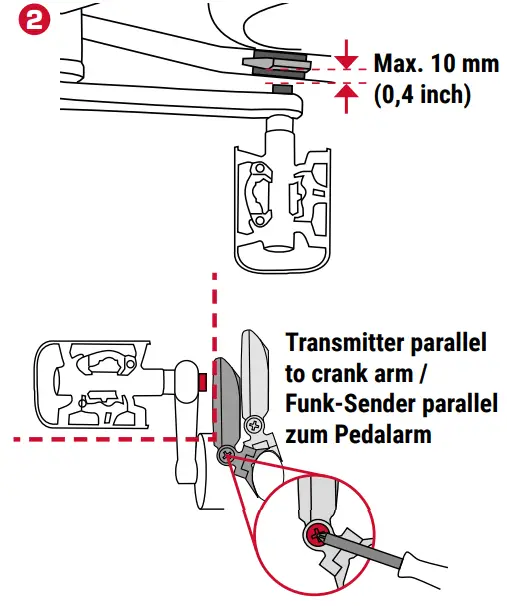 2

Max. 10 mm
(0,4 inch)

Transmitter parallel to crank arm / Funk-Sender parallel zum Pedalarm