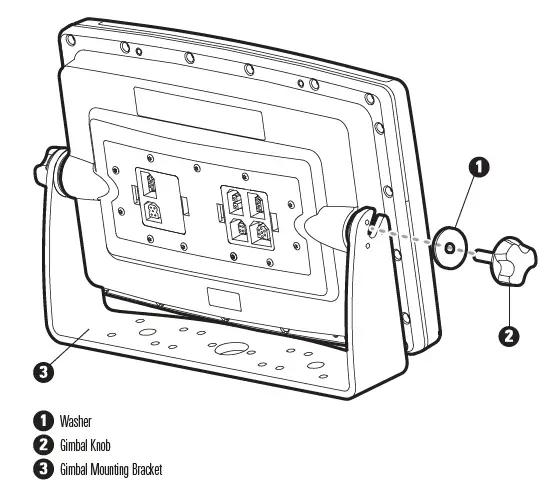 1
2
3

1 Washer
2 Gimbal Knob
3 Gimbal Mounting Bracket