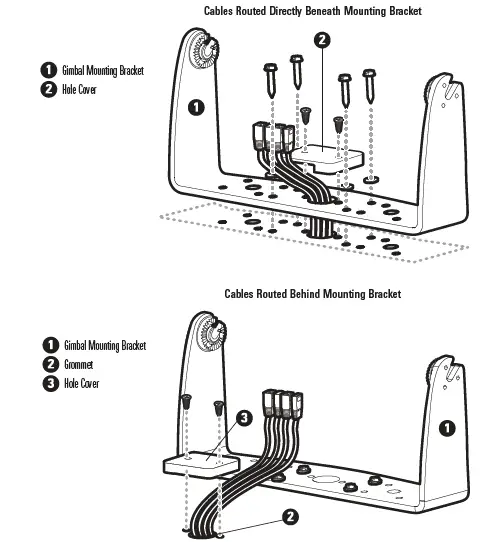 Cables Routed Directly Beneath Mounting Bracket

1 Gimbal Mounting Bracket
2 Hole Cover

2

1

Cables Routed Behind Mounting Bracket

1 Gimbal Mounting Bracket
2 Grommet
3 Hole Cover

3

1

2