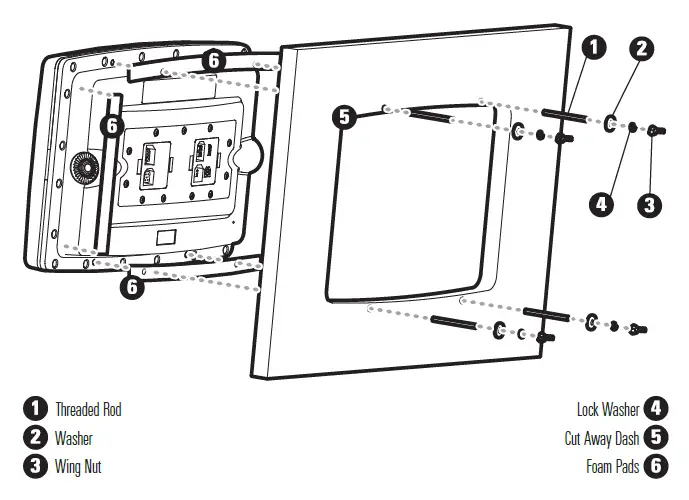 6
6
6
5
1
2
4
3

1 Threaded Rod
2 Washer
3 Wing Nut

Lock Washer 4
Cut Away Dash 5
Foam Pads 6