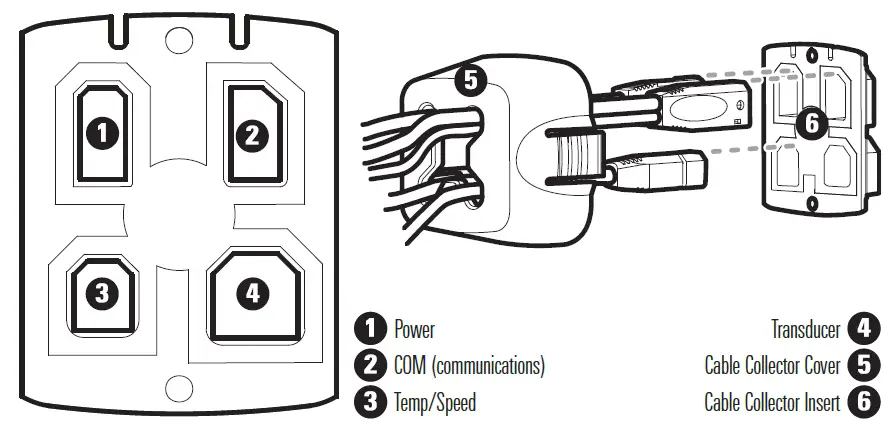 1
2
3
4
5
6

1 Power
2 COM (communications)
3 Temp/Speed

Transducer 4
Cable Collector Cover 5
Cable Collector Insert 6