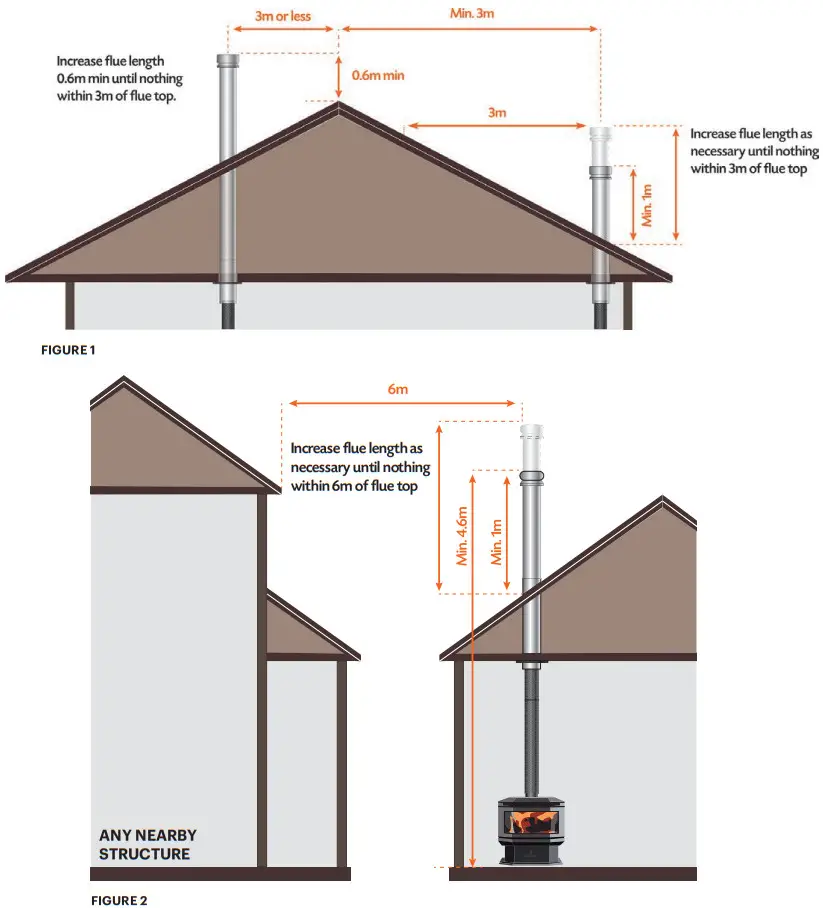 3m or less

Min. 3m

Increase flue length 0.6m min until nothing within 3m of flue top.

0.6m min

3m

Increase flue length as necessary until nothing within 3m of flue top

Min. 1m

FIGURE 1

6m

Increase flue length as necessary until nothing within 6m of flue top

Min. 4.6m

Min. 1m

ANY NEARBY STRUCTURE

FIGURE 2