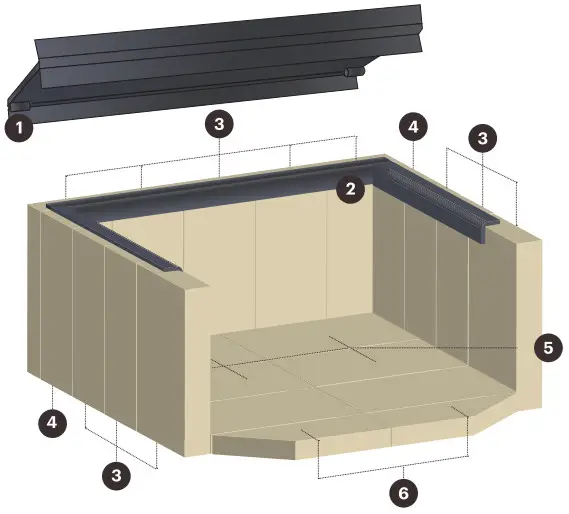 1
3
4
3
2
5
4
3
6