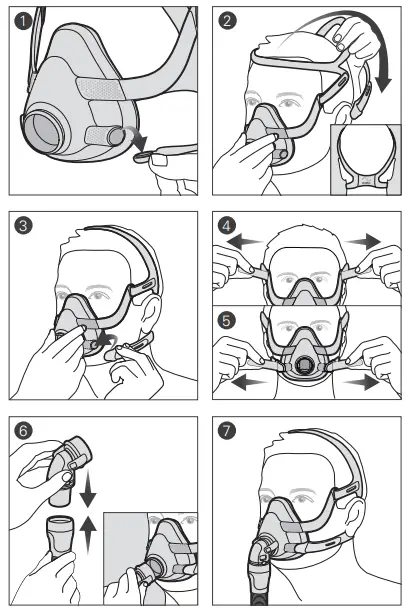 1

2

3

4

5

6

7