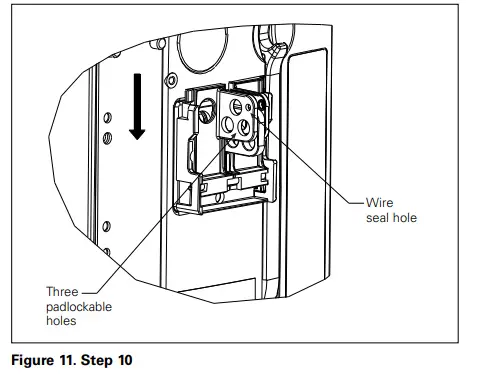 Wire seal hole

Three padlockable holes

Figure 11. Step 10