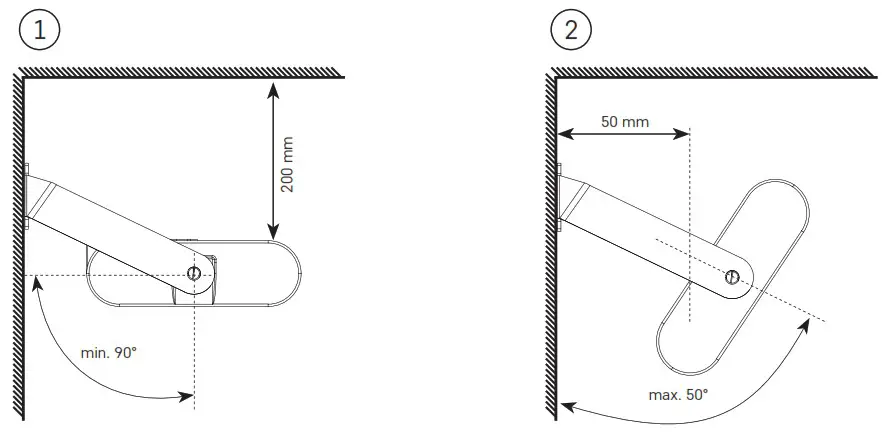 1

200 mm

min. 90°

2

50 mm

max. 50°