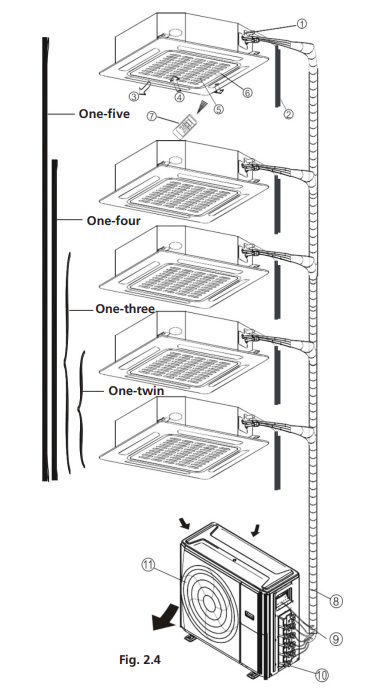 ①
②
③
④
⑤
⑥
⑦
One-five
One-four
One-three
One-twin
⑪
⑧
⑨
⑩
Fig. 2.4