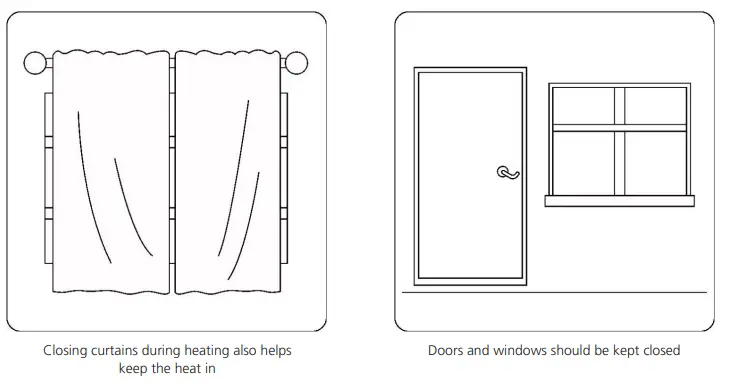 Closing curtains during heating also helps keep the heat in

Doors and windows should be kept closed