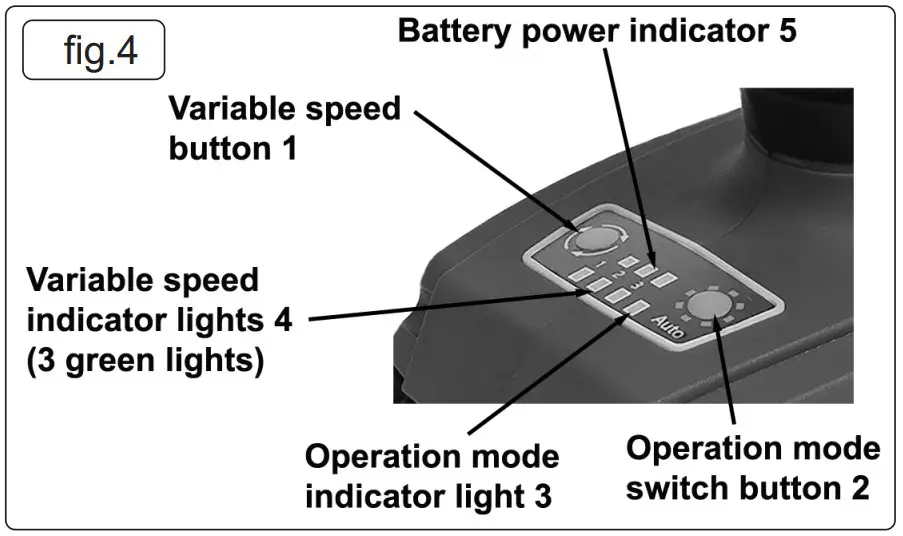 fig.4

Battery power indicator 5

Variable speed button 1

Variable speed indicator lights 4 (3 green lights)

1 2 3

Auto

Operation mode indicator light 3

Operation mode switch button 2