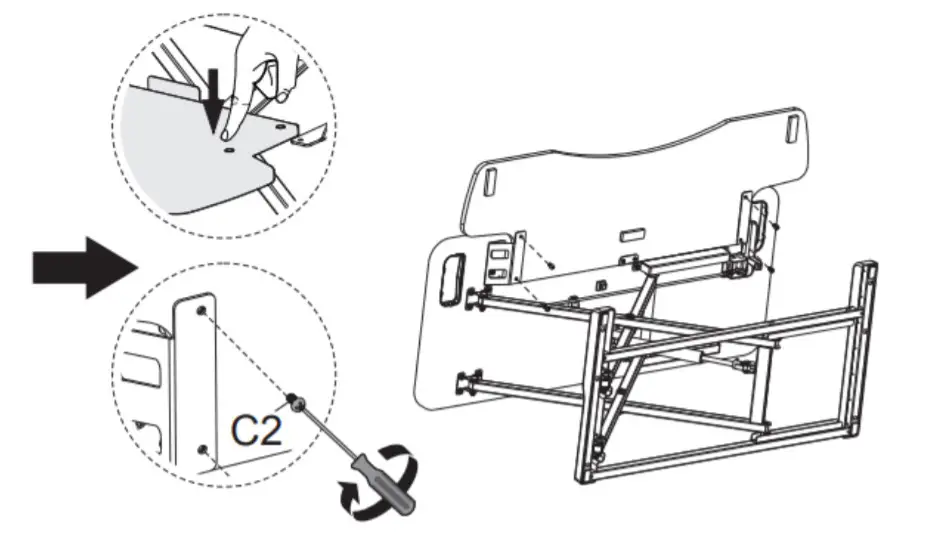 C2