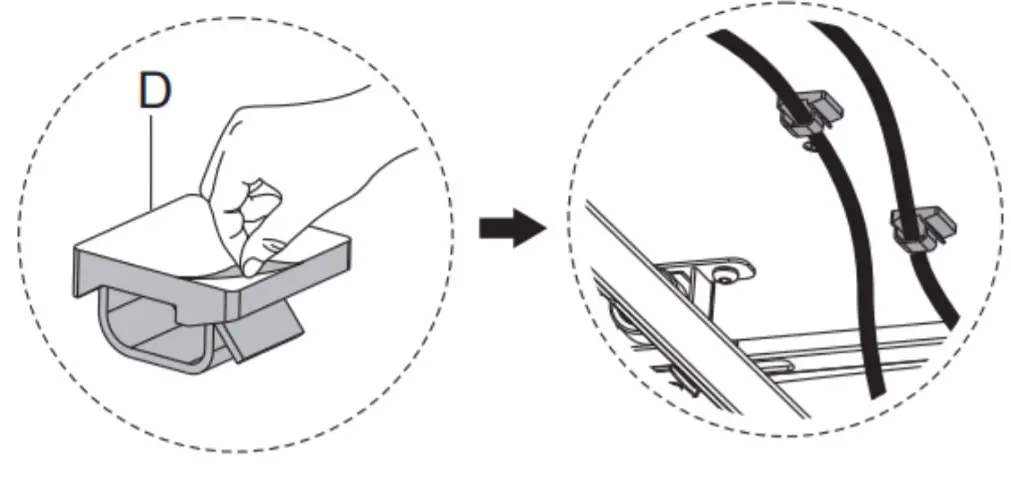 D