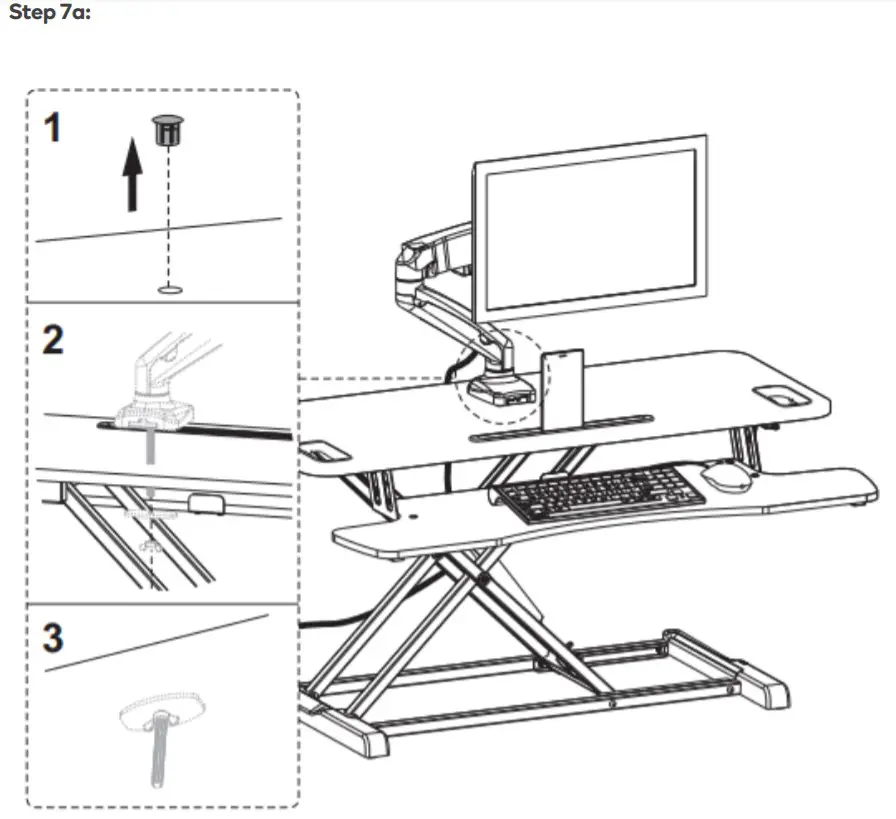 Step 7a:

1

2

3